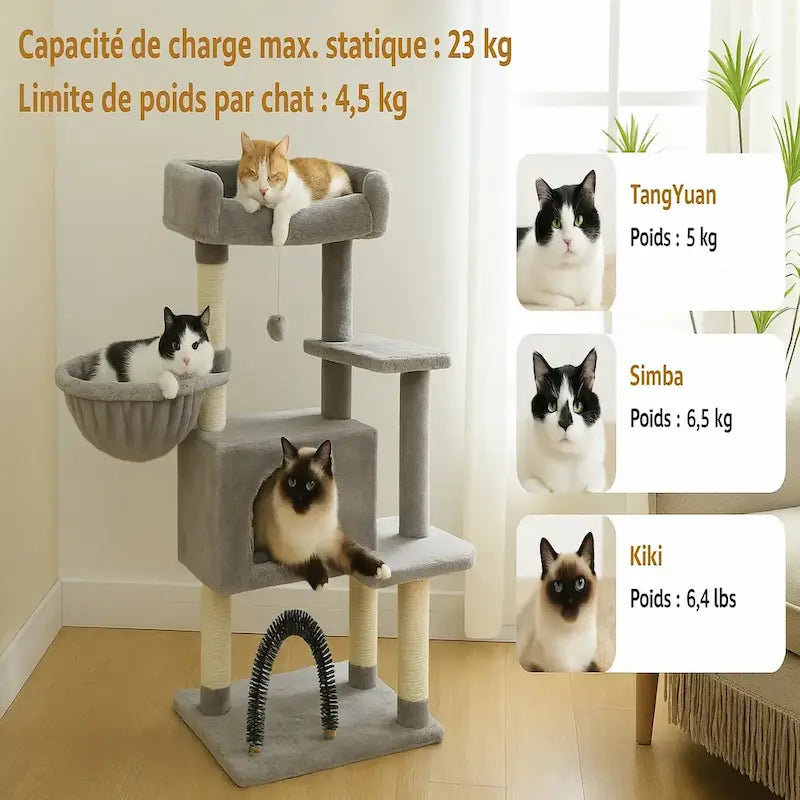 Capacité de charge max. statique : 23 kg
Limite de poids par chat : 4,5 kg

TangYuan
Poids : 5 kg

Simba
Poids : 6,5 kg

Kiki
Poids : 6,4 lbs